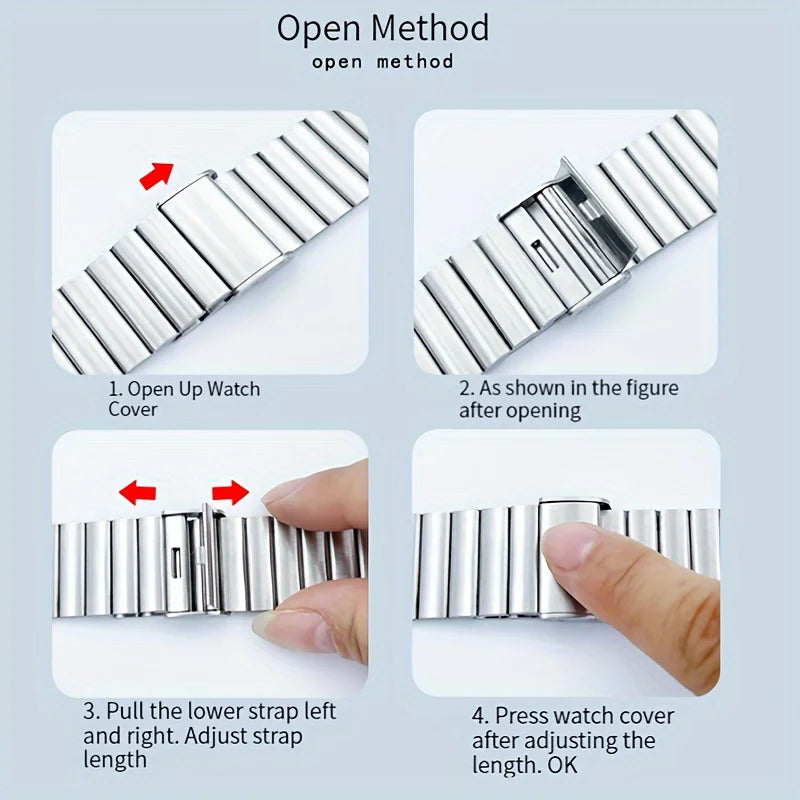 Open Method
open method

1. Open Up Watch Cover

2. As shown in the figure after opening

3. Pull the lower strap left and right. Adjust strap length

4. Press watch cover after adjusting the length. OK